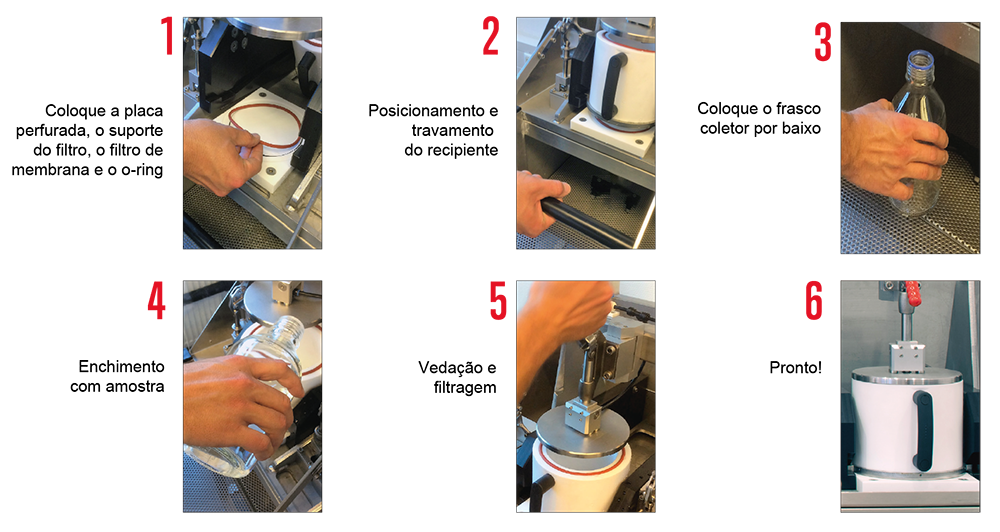 1

Coloque a placa perfurada, o suporte do filtro, o filtro de membrana e o o-ring

2

Posicionamento e travamento do recipiente

3

Coloque o frasco coletor por baixo

4

Enchimento com amostra

5

Vedação e filtragem

6

Pronto!